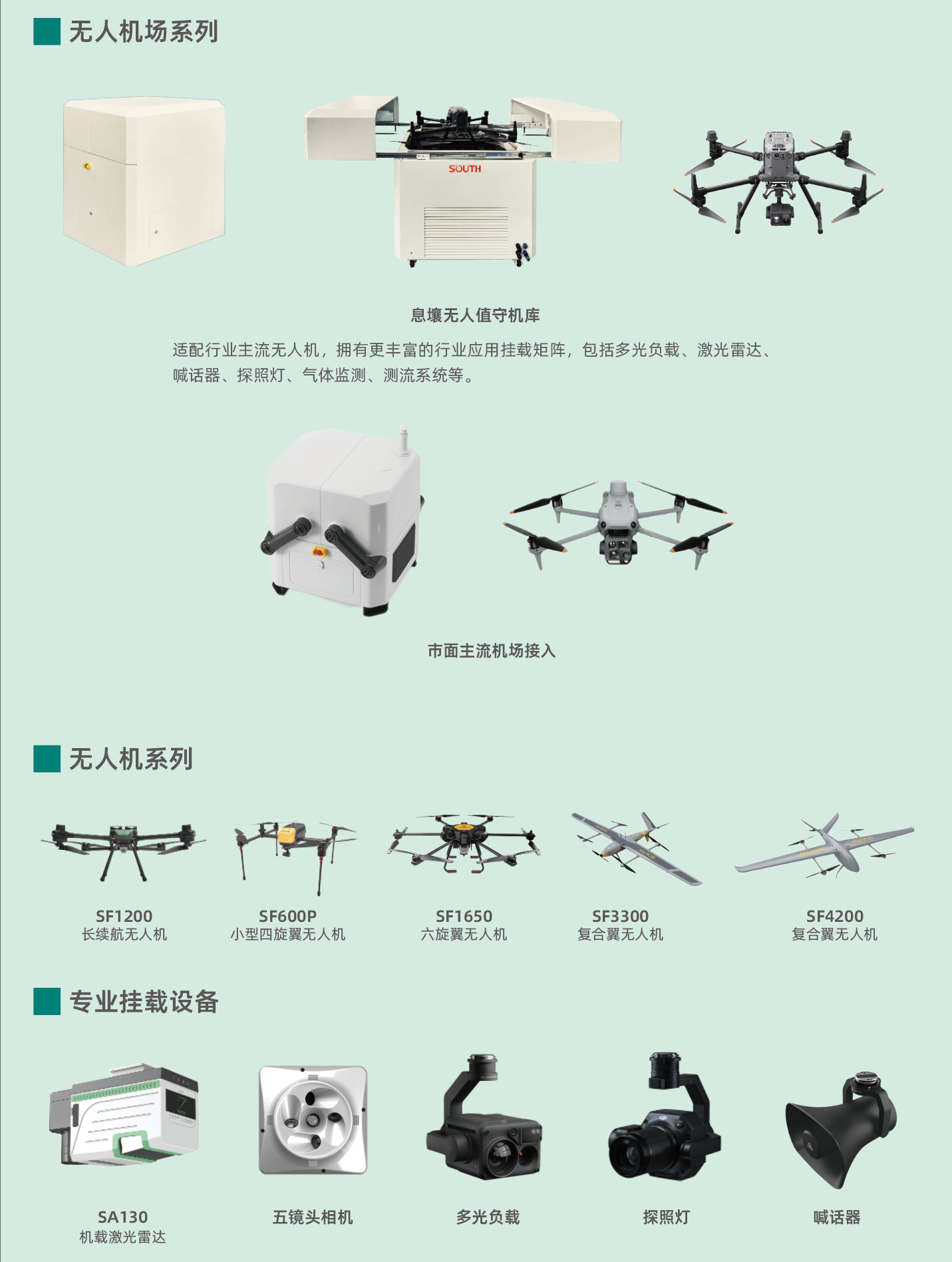 无人机场系列

SOUTH

息壤无人值守机库

适配行业主流无人机，拥有更丰富的行业应用挂载矩阵，包括多光负载、激光雷达、喊话器、探照灯、气体监测、测流系统等。

市面主流机场接入

无人机系列

SF1200
长续航无人机

SF600P
小型四旋翼无人机

SF1650
六旋翼无人机

SF3300
复合翼无人机

SF4200
复合翼无人机

专业挂载设备

SA130
机载激光雷达

五镜头相机

多光负载

探照灯

喊话器