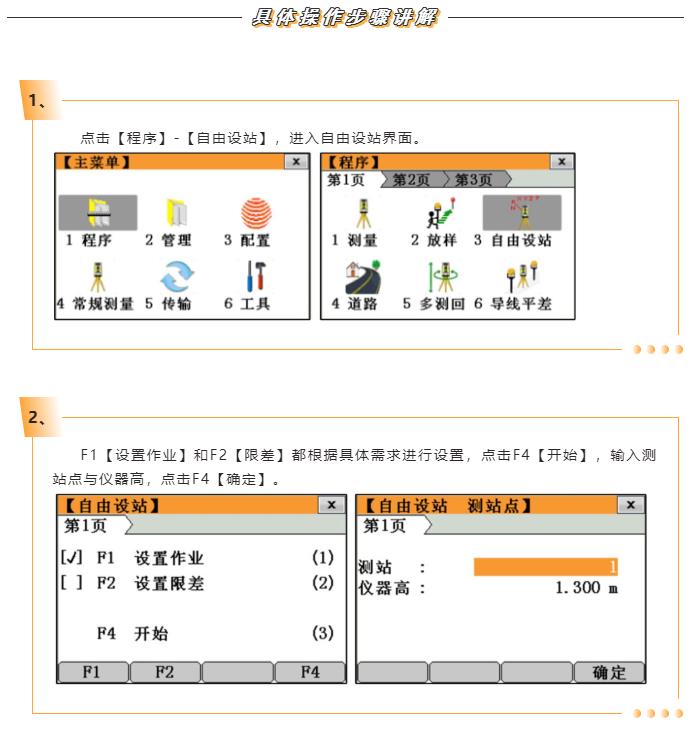 具体操作步骤讲解

1、

点击【程序】-【自由设站】，进入自由设站界面。

【主菜单】 ×

1 程序 2 管理 3 配置

4 常规测量 5 传输 6 工具

【程序】 ×

第1页 第2页 第3页

1 测量 2 放样 3 自由设站

4 道路 5 多测回 6 导线平差

2、

F1【设置作业】和F2【限差】都根据具体需求进行设置，点击F4【开始】，输入测站点与仪器高，点击F4【确定】。

【自由设站】 ×

第1页

[✓] F1 设置作业 (1)

[ ] F2 设置限差 (2)

F4 开始 (3)

F1 F2 F4

【自由设站 测站点】 ×

第1页

测站 : 1

仪器高 : 1.300 m

确定