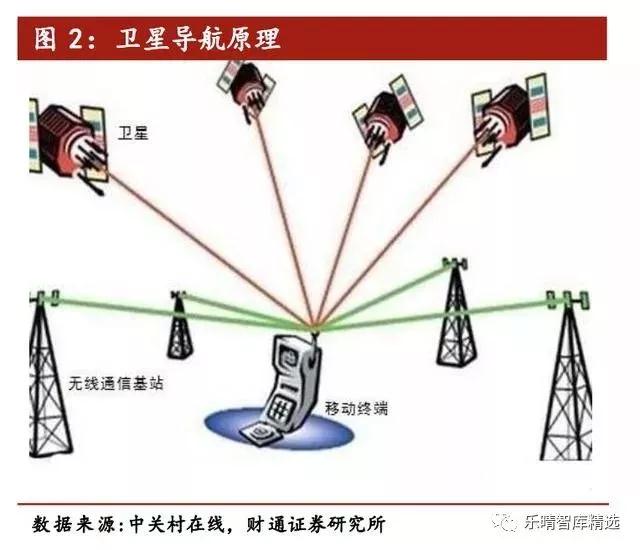 图 2：卫星导航原理

卫星

无线通信基站

移动终端

数据来源：中关村在线，财通证券研究所

乐晴智库精选